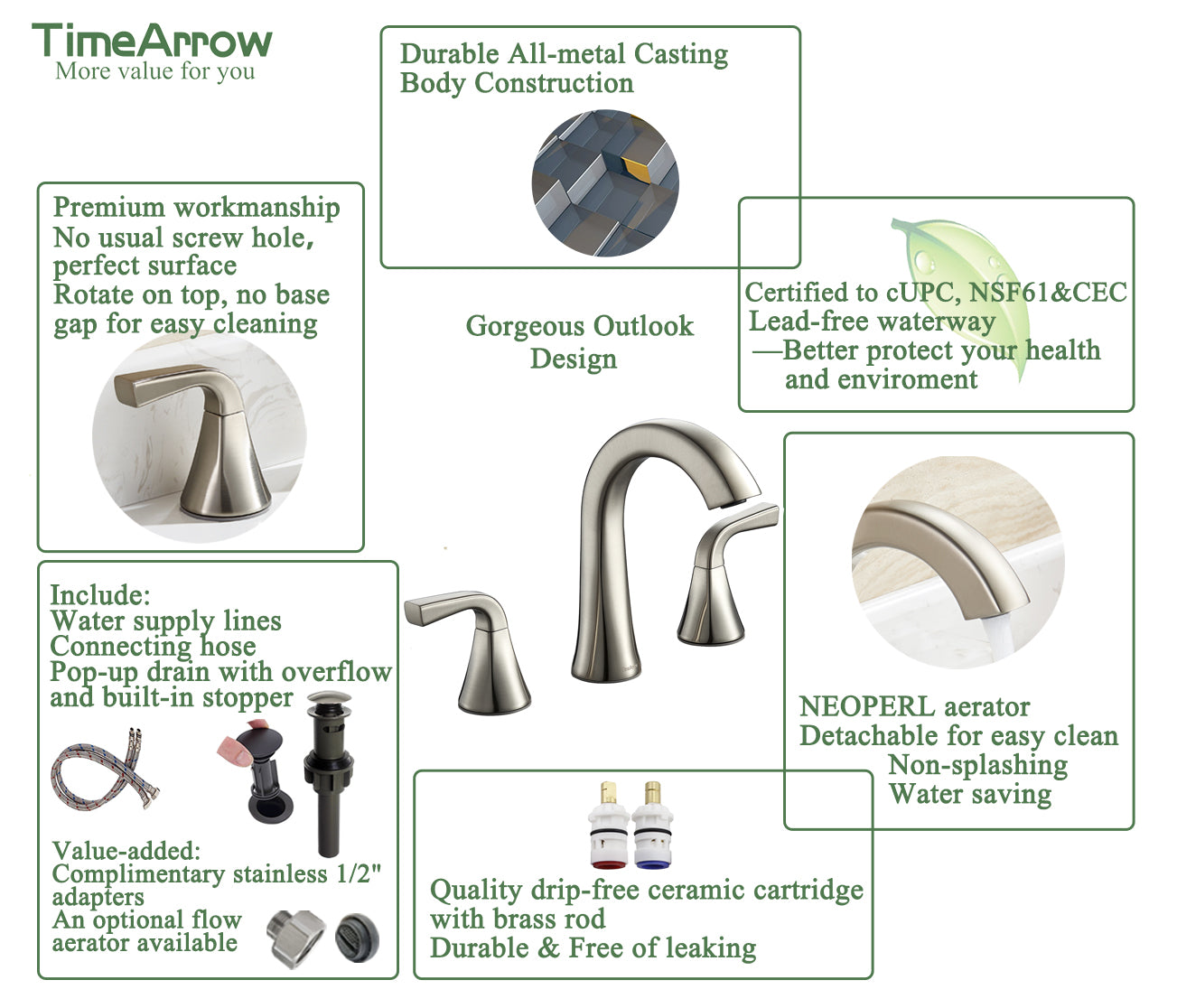 TimeArrow
More value for you

Durable All-metal Casting
Body Construction

Premium workmanship
No usual screw hole, perfect surface
Rotate on top, no base gap for easy cleaning

Certified to cUPC, NSF61&CEC
Lead-free waterway
—Better protect your health and enviroment

Gorgeous Outlook
Design

Include:
Water supply lines
Connecting hose
Pop-up drain with overflow and built-in stopper

Value-added:
Complimentary stainless 1/2" adapters
An optional flow aerator available

NEOPERL aerator
Detachable for easy clean
Non-splashing
Water saving

Quality drip-free ceramic cartridge with brass rod
Durable & Free of leaking