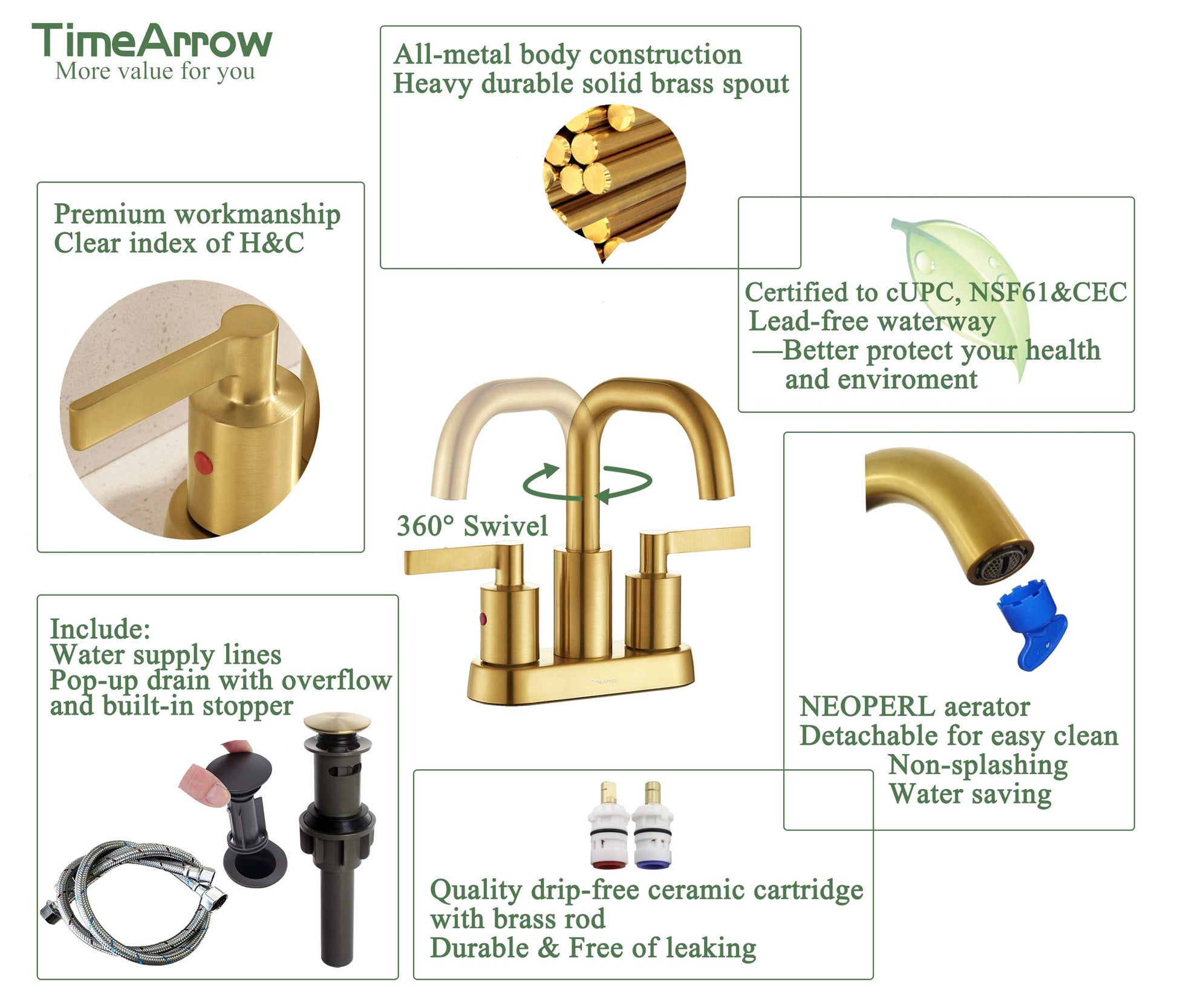 TimeArrow
More value for you

All-metal body construction
Heavy durable solid brass spout

Premium workmanship
Clear index of H&C

Certified to cUPC, NSF61&CEC
Lead-free waterway
—Better protect your health and enviroment

360° Swivel

TimeArrow

Include:
Water supply lines
Pop-up drain with overflow and built-in stopper

NEOPERL aerator
Detachable for easy clean
Non-splashing
Water saving

Quality drip-free ceramic cartridge with brass rod
Durable & Free of leaking