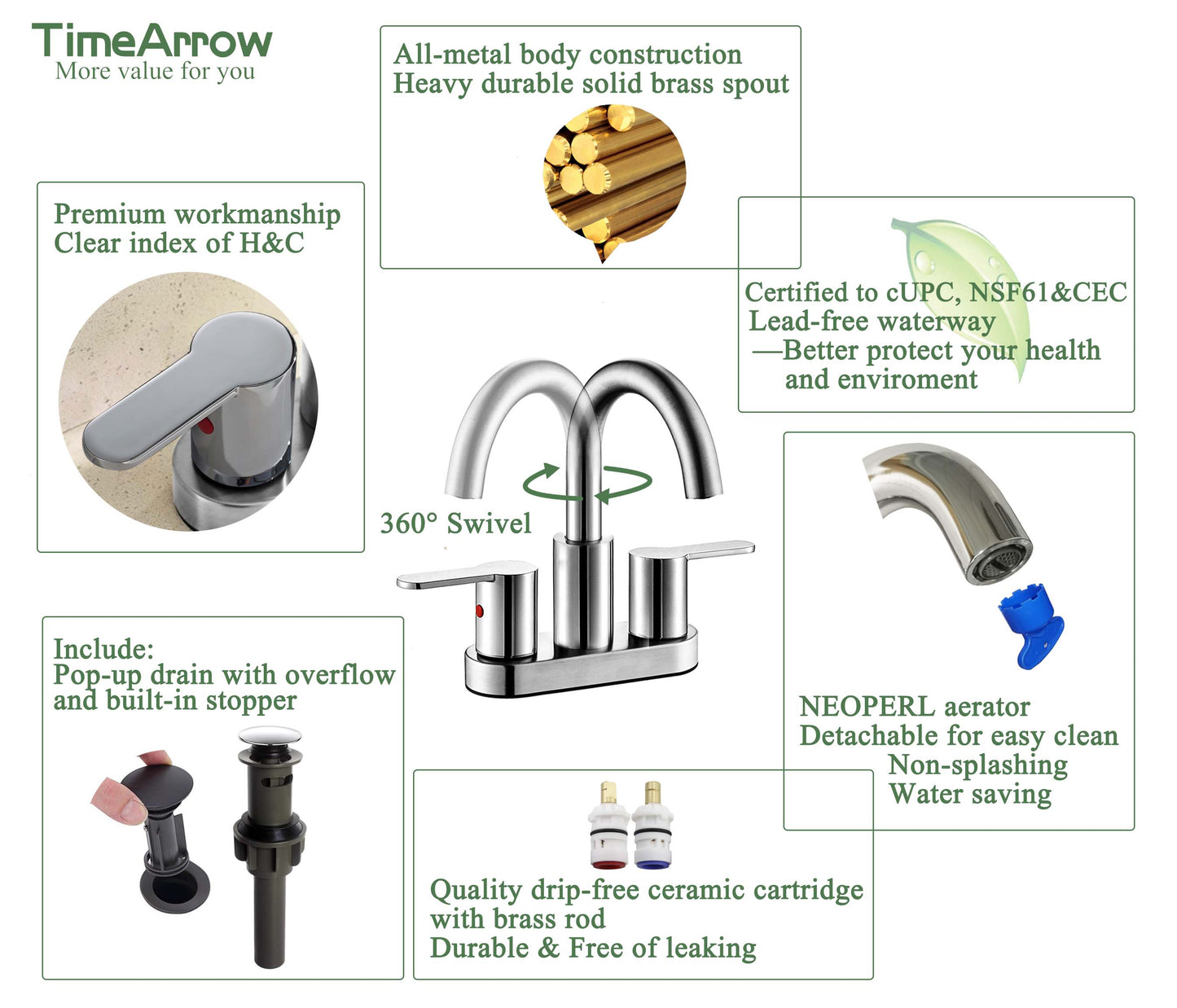 TimeArrow
More value for you

All-metal body construction
Heavy durable solid brass spout

Premium workmanship
Clear index of H&C

Certified to cUPC, NSF61&CEC
Lead-free waterway
—Better protect your health and enviroment

360° Swivel

Include:
Pop-up drain with overflow and built-in stopper

NEOPERL aerator
Detachable for easy clean
Non-splashing
Water saving

Quality drip-free ceramic cartridge with brass rod
Durable & Free of leaking